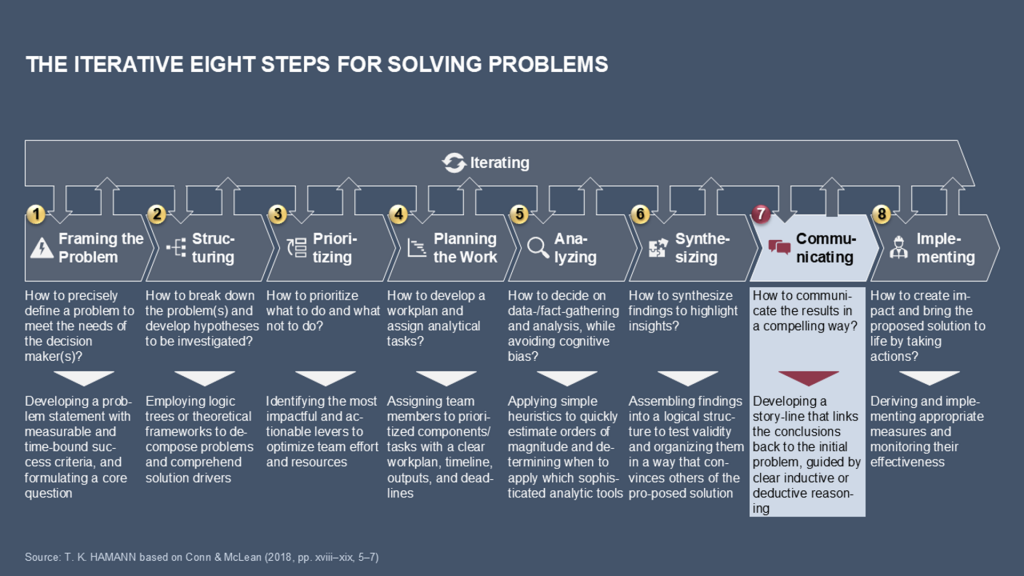 THE ITERATIVE EIGHT STEPS FOR SOLVING PROBLEMS

Iterating

1 Framing the Problem

How to precisely define a problem to meet the needs of the decision maker(s)?

Developing a problem statement with measurable and time-bound success criteria, and formulating a core question

2 Structuring

How to break down the problem(s) and develop hypotheses to be investigated?

Employing logic trees or theoretical frameworks to decompose problems and comprehend solution drivers

3 Prioritizing

How to prioritize what to do and what not to do?

Identifying the most impactful and actionable levers to optimize team effort and resources

4 Planning the Work

How to develop a workplan and assign analytical tasks?

Assigning team members to prioritized components/ tasks with a clear workplan, timeline, outputs, and deadlines

5 Analyzing

How to decide on data-/fact-gathering and analysis, while avoiding cognitive bias?

Applying simple heuristics to quickly estimate orders of magnitude and determining when to apply which sophisticated analytic tools

6 Synthesizing

How to synthesize findings to highlight insights?

Assembling findings into a logical structure to test validity and organizing them in a way that convinces others of the pro-posed solution

7 Communicating

How to communicate the results in a compelling way?

Developing a story-line that links the conclusions back to the initial problem, guided by clear inductive or deductive reasoning

8 Implementing

How to create impact and bring the proposed solution to life by taking actions?

Deriving and implementing appropriate measures and monitoring their effectiveness

Source: T. K. HAMANN based on Conn & McLean (2018, pp. xviii–xix, 5–7)